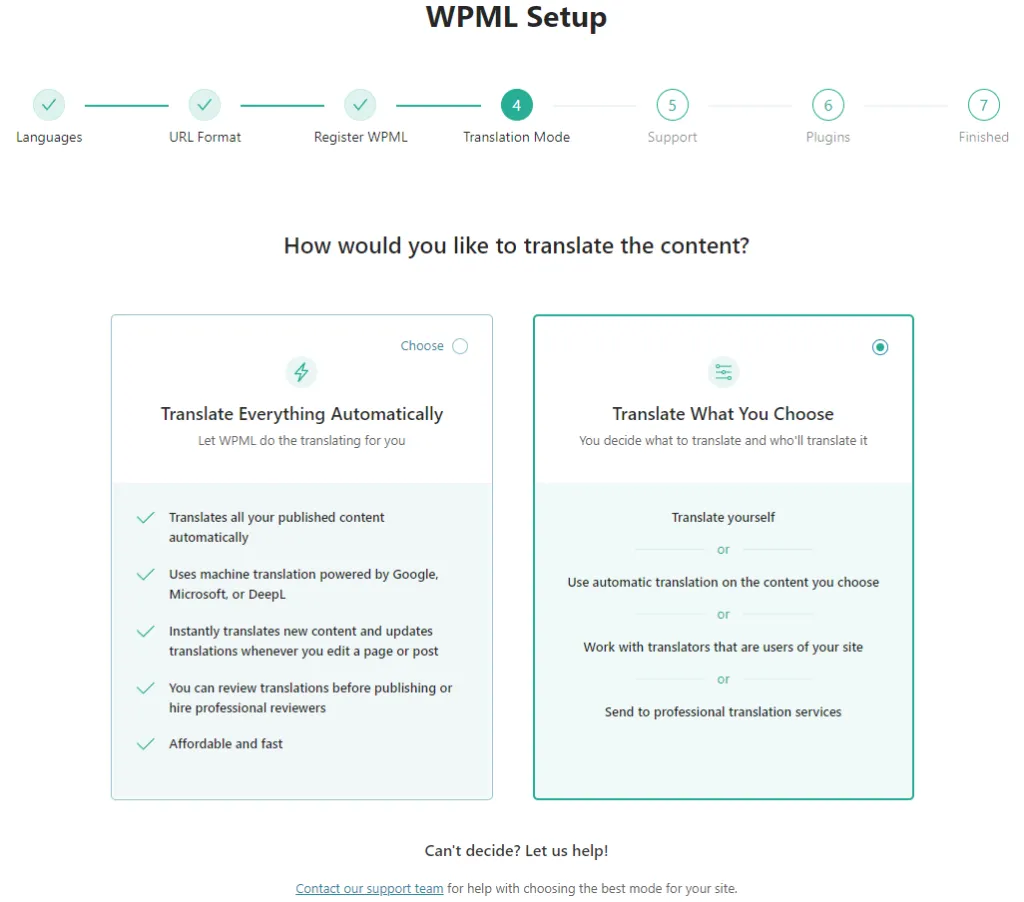 WPML Setup

Languages
URL Format
Register WPML
4
Translation Mode
5
Support
6
Plugins
7
Finished

How would you like to translate the content?

Choose

Translate Everything Automatically
Let WPML do the translating for you

Translates all your published content automatically

Uses machine translation powered by Google, Microsoft, or DeepL

Instantly translates new content and updates translations whenever you edit a page or post

You can review translations before publishing or hire professional reviewers

Affordable and fast

Translate What You Choose
You decide what to translate and who'll translate it

Translate yourself
or
Use automatic translation on the content you choose
or
Work with translators that are users of your site
or
Send to professional translation services

Can't decide? Let us help!

Contact our support team for help with choosing the best mode for your site.