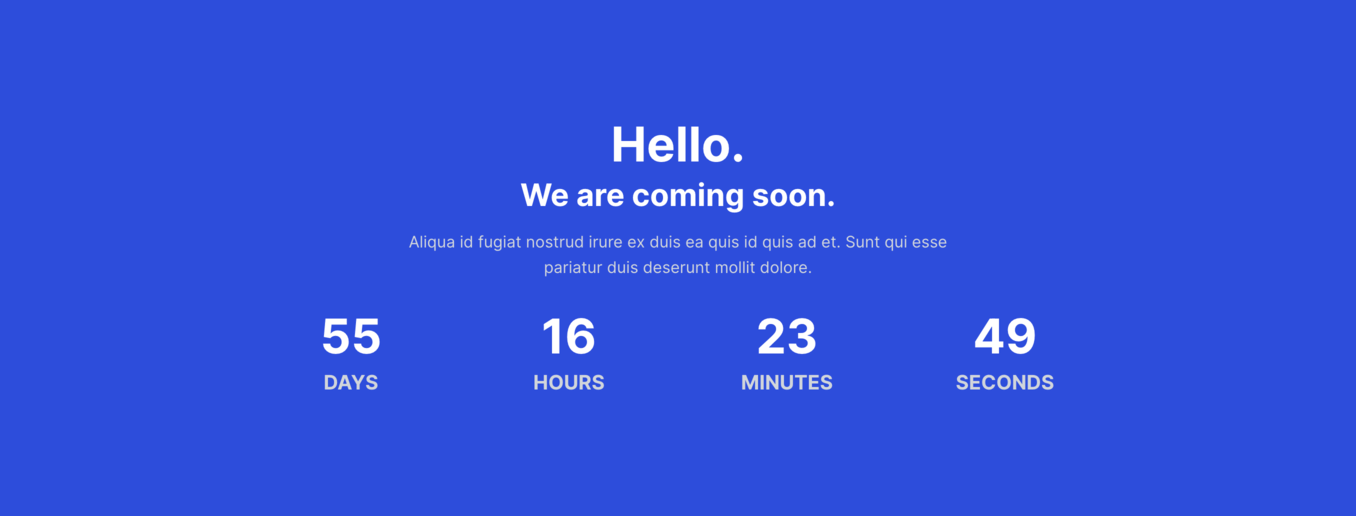 Hello.

We are coming soon.

Aliqua id fugiat nostrud irure ex duis ea quis id quis ad et. Sunt qui esse pariatur duis deserunt mollit dolore.

55
DAYS

16
HOURS

23
MINUTES

49
SECONDS